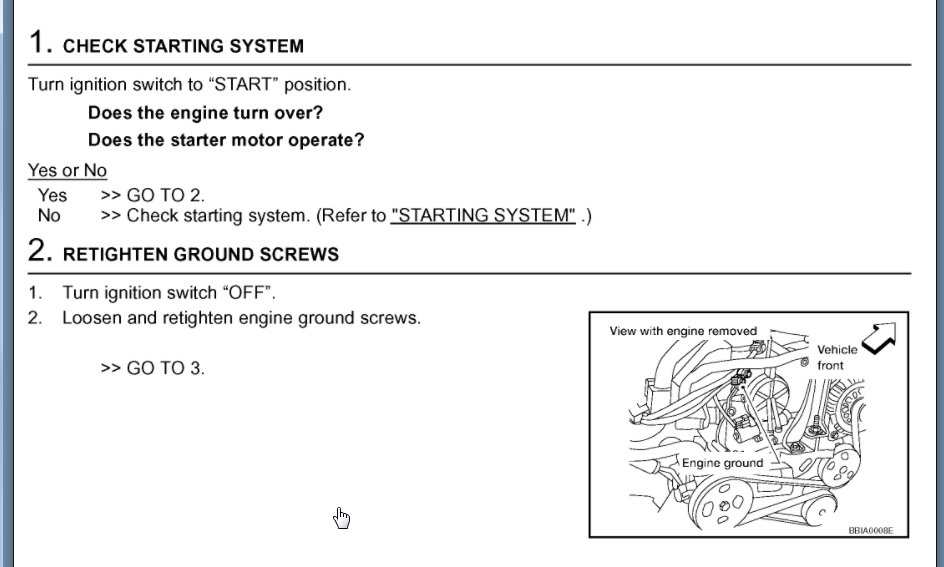 1. CHECK STARTING SYSTEM

Turn ignition switch to “START” position.

Does the engine turn over?

Does the starter motor operate?

Yes or No

Yes >> GO TO 2.
No >> Check starting system. (Refer to "STARTING SYSTEM" .)

2. RETIGHTEN GROUND SCREWS

1. Turn ignition switch “OFF”.
2. Loosen and retighten engine ground screws.

>> GO TO 3.

View with engine removed

Vehicle front

Engine ground

BBIA0008E