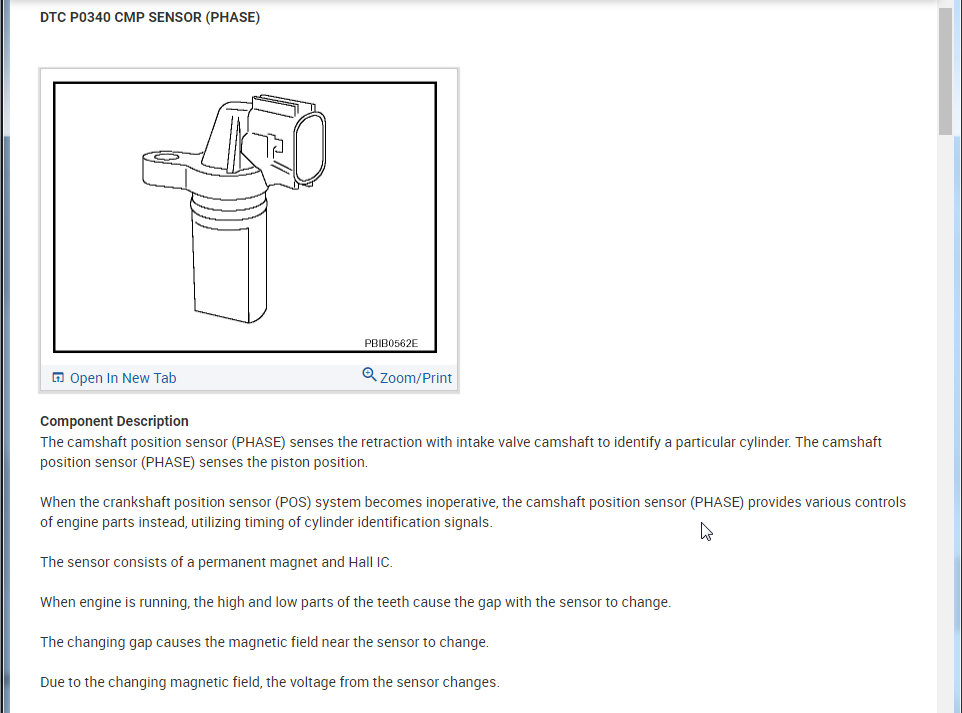 DTC P0340 CMP SENSOR (PHASE)

PBIB0562E

Open In New Tab

Zoom/Print

Component Description

The camshaft position sensor (PHASE) senses the retraction with intake valve camshaft to identify a particular cylinder. The camshaft position sensor (PHASE) senses the piston position.

When the crankshaft position sensor (POS) system becomes inoperative, the camshaft position sensor (PHASE) provides various controls of engine parts instead, utilizing timing of cylinder identification signals.

The sensor consists of a permanent magnet and Hall IC.

When engine is running, the high and low parts of the teeth cause the gap with the sensor to change.

The changing gap causes the magnetic field near the sensor to change.

Due to the changing magnetic field, the voltage from the sensor changes.