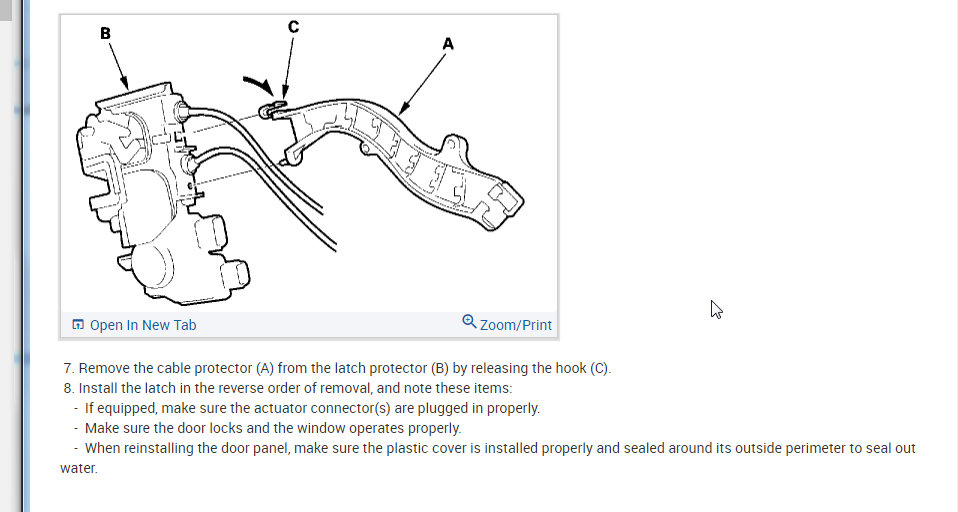 B

C

A

Open In New Tab

Zoom/Print

7. Remove the cable protector (A) from the latch protector (B) by releasing the hook (C).
8. Install the latch in the reverse order of removal, and note these items:
- If equipped, make sure the actuator connector(s) are plugged in properly.
- Make sure the door locks and the window operates properly.
- When reinstalling the door panel, make sure the plastic cover is installed properly and sealed around its outside perimeter to seal out water.