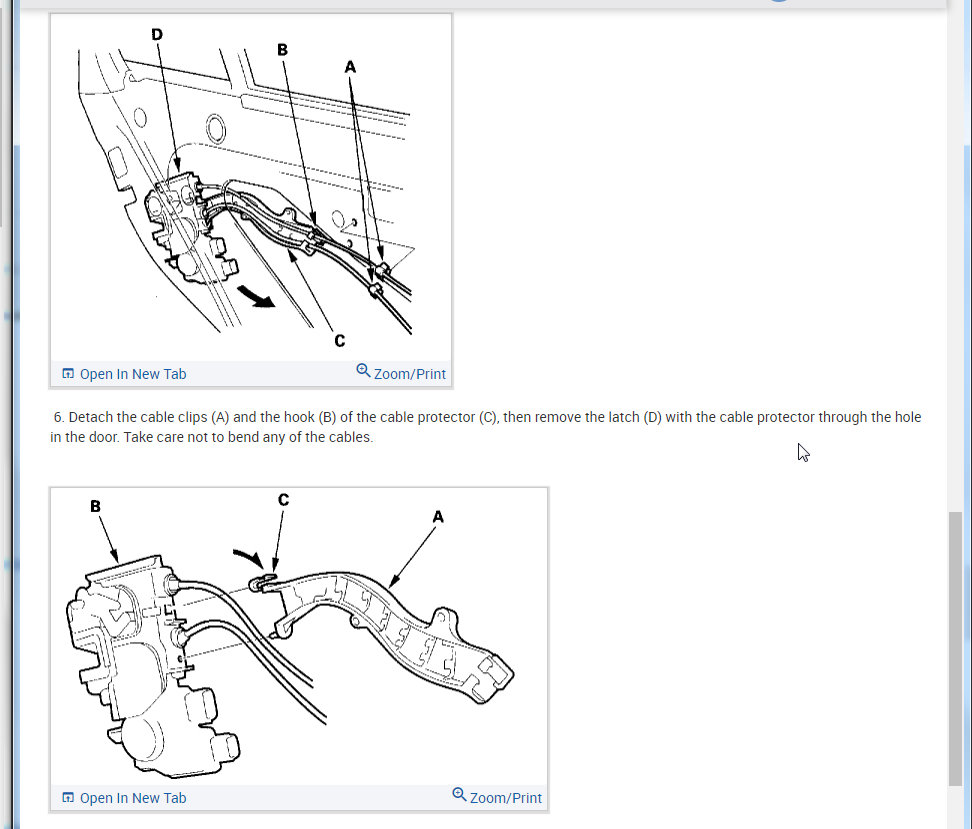 D
B
A
C

Open In New Tab
Zoom/Print

6. Detach the cable clips (A) and the hook (B) of the cable protector (C), then remove the latch (D) with the cable protector through the hole in the door. Take care not to bend any of the cables.

B
C
A

Open In New Tab
Zoom/Print