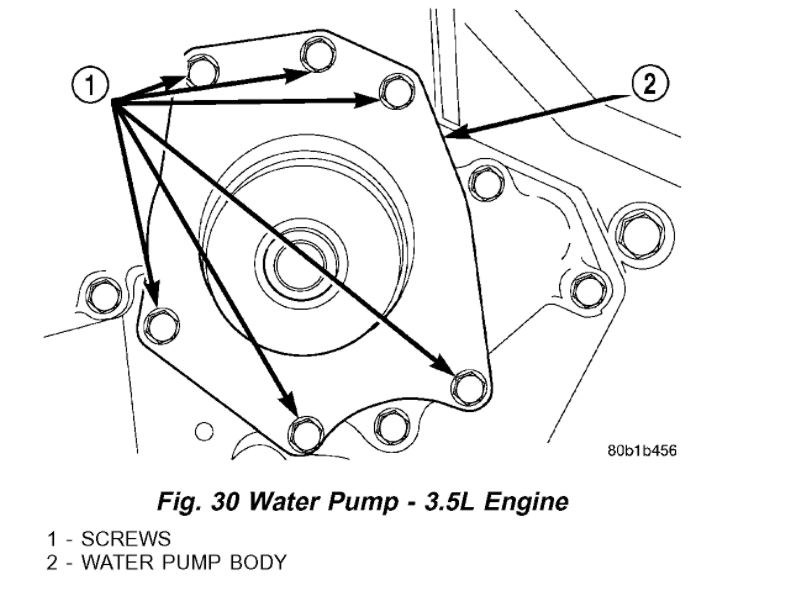 1

2

80b1b456

Fig. 30 Water Pump - 3.5L Engine

1 - SCREWS
2 - WATER PUMP BODY