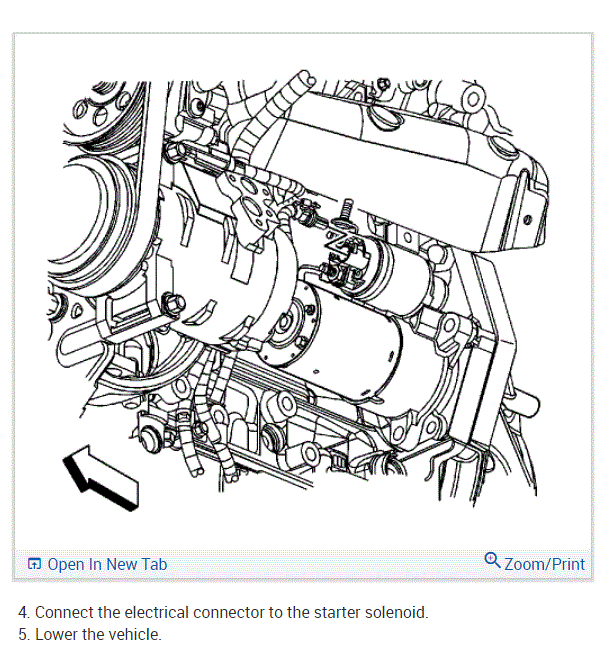 Open In New Tab
Zoom/Print

4. Connect the electrical connector to the starter solenoid.
5. Lower the vehicle.