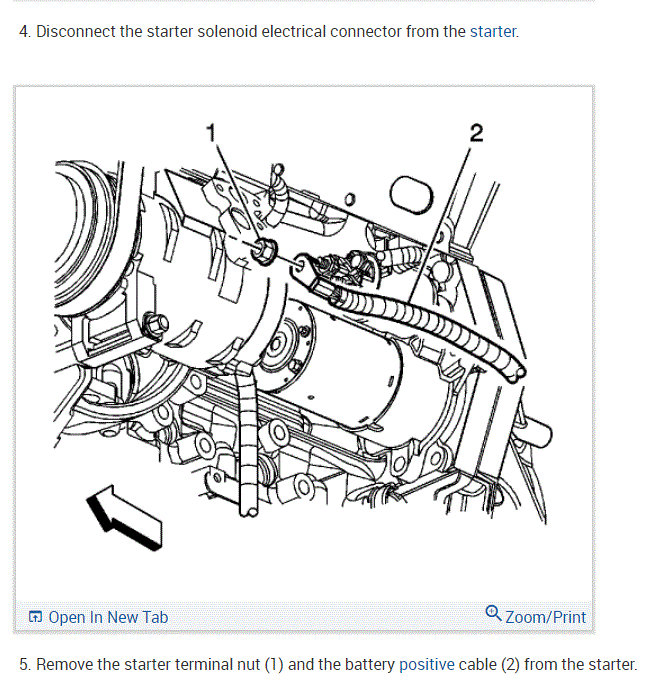 4. Disconnect the starter solenoid electrical connector from the starter.

1

2

Open In New Tab

Zoom/Print

5. Remove the starter terminal nut (1) and the battery positive cable (2) from the starter.