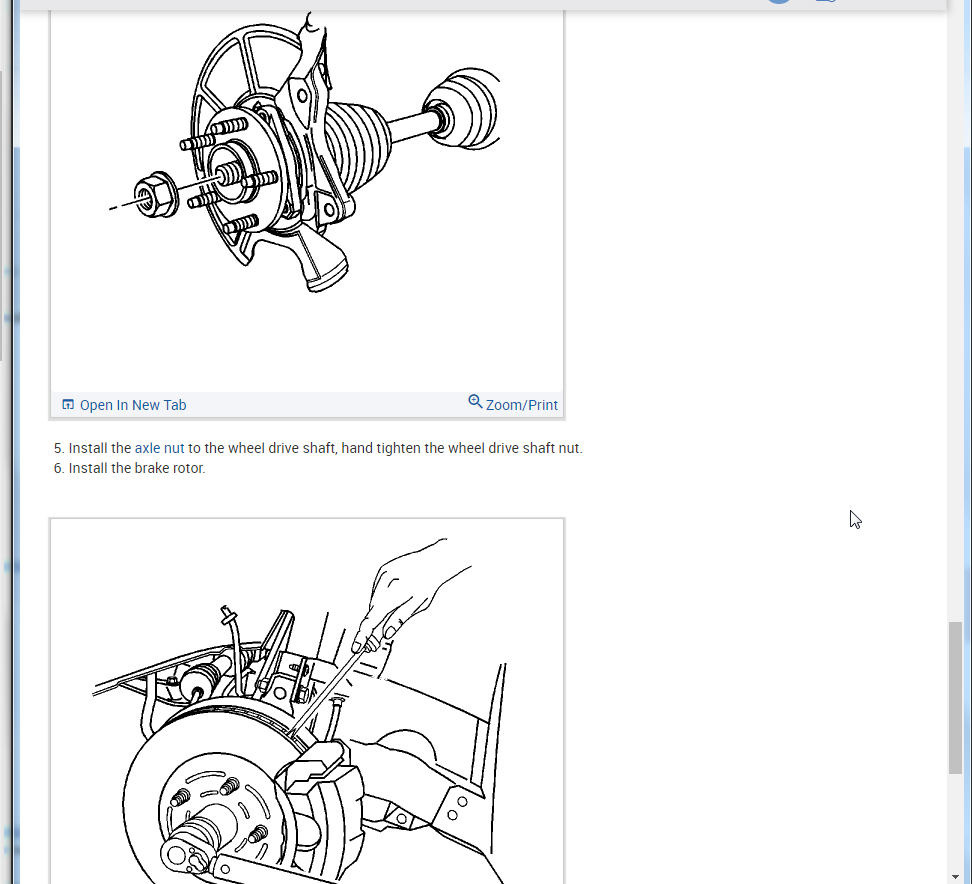 Open In New Tab
Zoom/Print

5. Install the axle nut to the wheel drive shaft, hand tighten the wheel drive shaft nut.
6. Install the brake rotor.