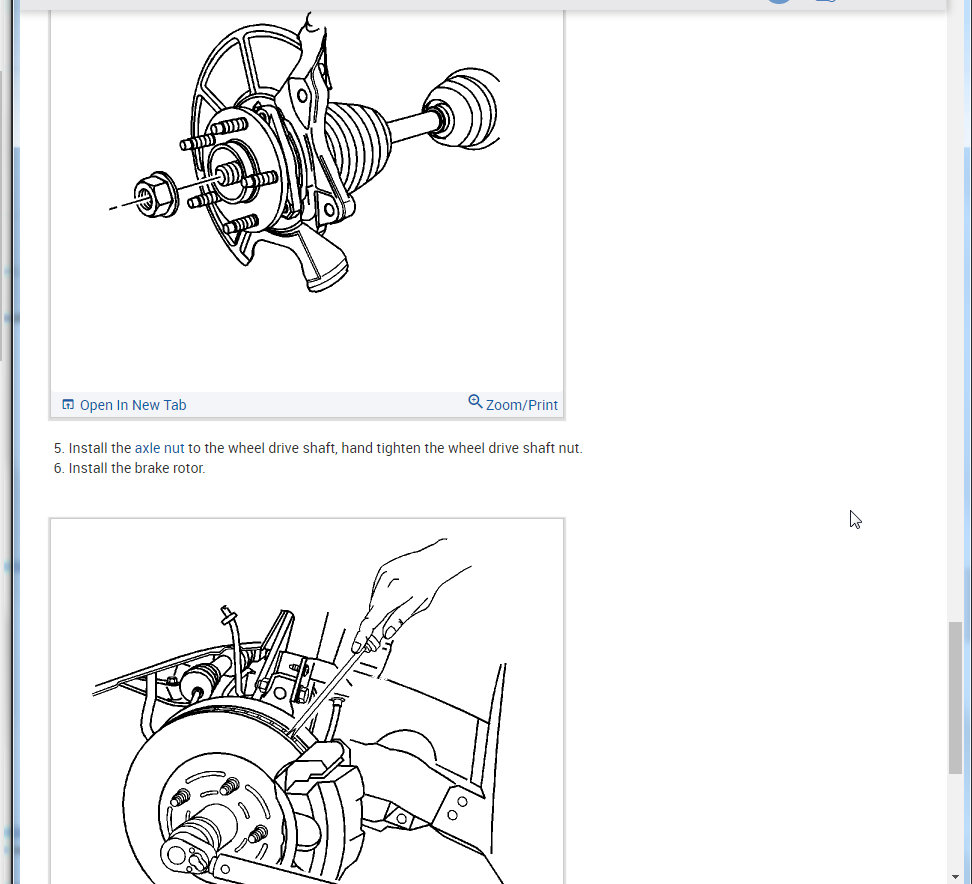 Open In New Tab
Zoom/Print

5. Install the axle nut to the wheel drive shaft, hand tighten the wheel drive shaft nut.
6. Install the brake rotor.