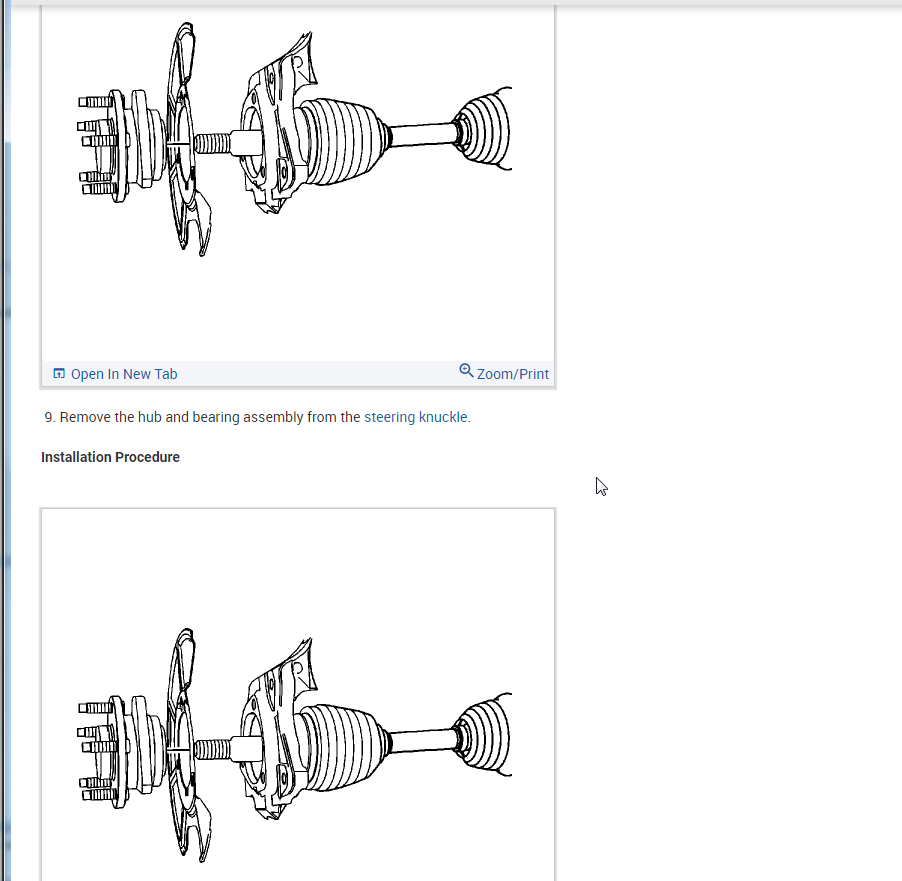 Open In New Tab

Zoom/Print

9. Remove the hub and bearing assembly from the steering knuckle.

Installation Procedure