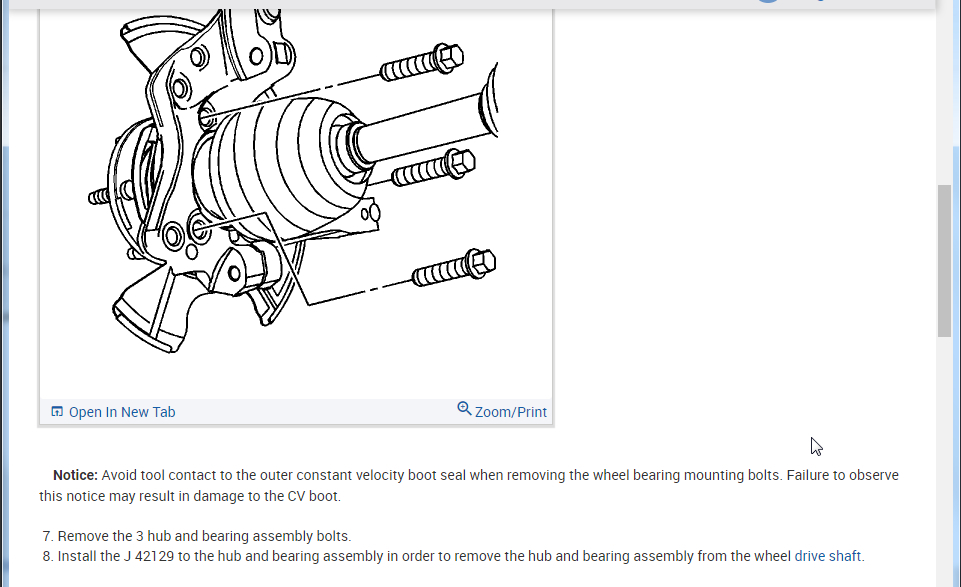 Open In New Tab

Zoom/Print

**Notice:** Avoid tool contact to the outer constant velocity boot seal when removing the wheel bearing mounting bolts. Failure to observe this notice may result in damage to the CV boot.

7. Remove the 3 hub and bearing assembly bolts.
8. Install the J 42129 to the hub and bearing assembly in order to remove the hub and bearing assembly from the wheel drive shaft.