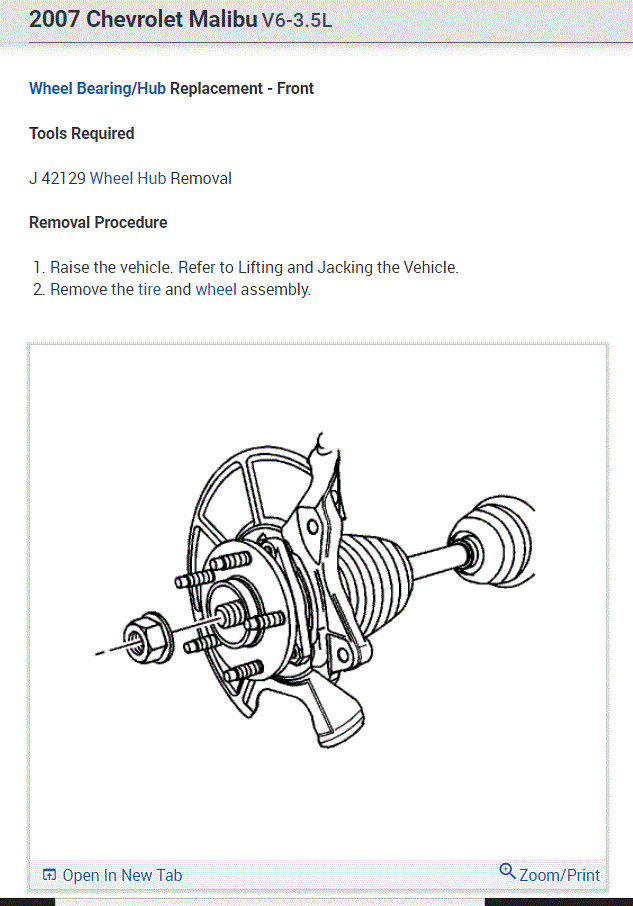 2007 Chevrolet Malibu V6-3.5L

Wheel Bearing/Hub Replacement - Front

Tools Required

J 42129 Wheel Hub Removal

Removal Procedure

1. Raise the vehicle. Refer to Lifting and Jacking the Vehicle.
2. Remove the tire and wheel assembly.

Open In New Tab

Zoom/Print