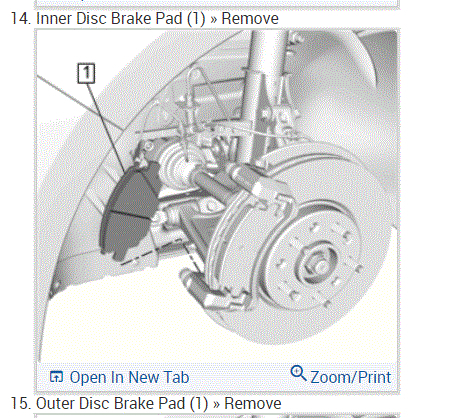 14. Inner Disc Brake Pad (1) » Remove

1

Open In New Tab

Zoom/Print

15. Outer Disc Brake Pad (1) » Remove