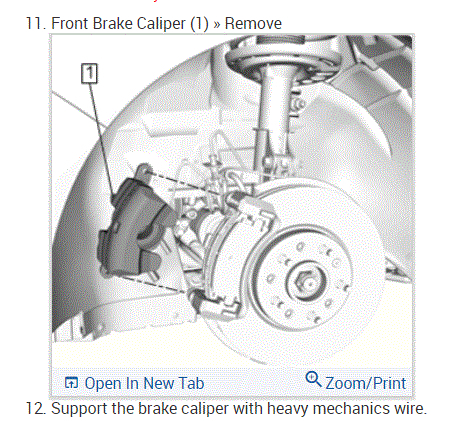 11. Front Brake Caliper (1) » Remove

1

Open In New Tab
Zoom/Print

12. Support the brake caliper with heavy mechanics wire.