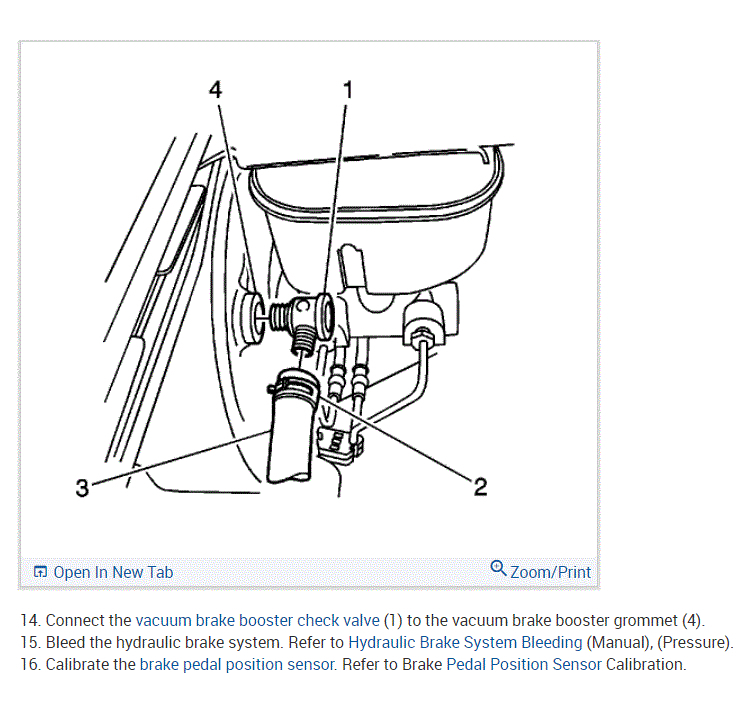 4
1
3
2

Open In New Tab
Zoom/Print

14. Connect the vacuum brake booster check valve (1) to the vacuum brake booster grommet (4).
15. Bleed the hydraulic brake system. Refer to Hydraulic Brake System Bleeding (Manual), (Pressure).
16. Calibrate the brake pedal position sensor. Refer to Brake Pedal Position Sensor Calibration.