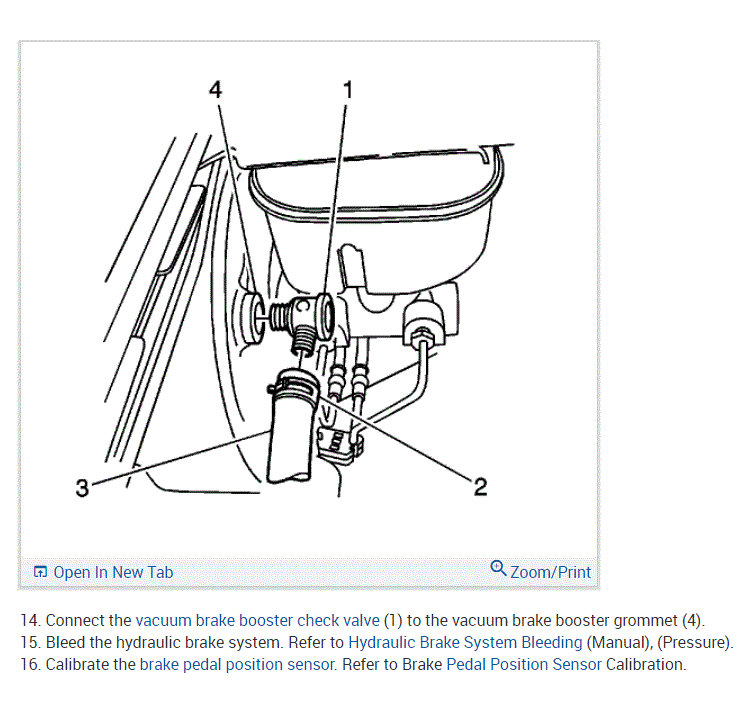 4
1
3
2

Open In New Tab
Zoom/Print

14. Connect the vacuum brake booster check valve (1) to the vacuum brake booster grommet (4).
15. Bleed the hydraulic brake system. Refer to Hydraulic Brake System Bleeding (Manual), (Pressure).
16. Calibrate the brake pedal position sensor. Refer to Brake Pedal Position Sensor Calibration.