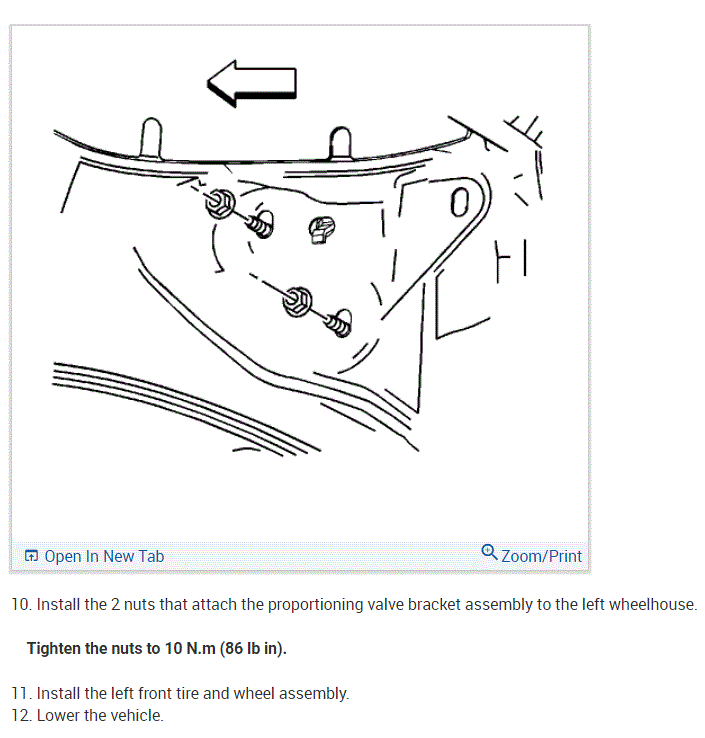 Open In New Tab

Zoom/Print

10. Install the 2 nuts that attach the proportioning valve bracket assembly to the left wheelhouse.

Tighten the nuts to 10 N.m (86 lb in).

11. Install the left front tire and wheel assembly.
12. Lower the vehicle.