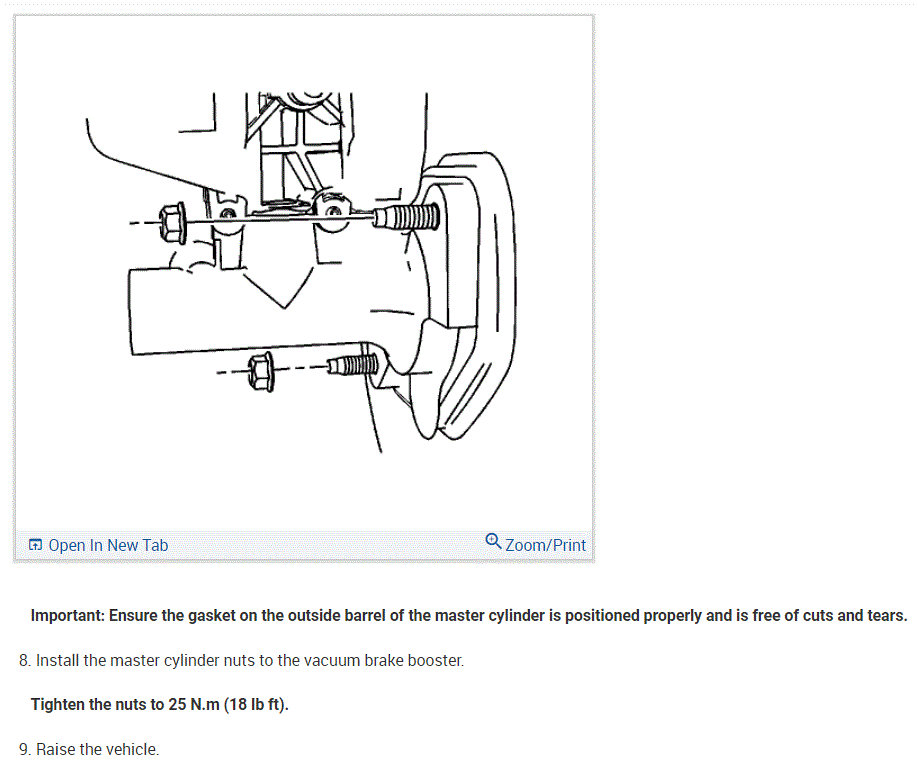 Open In New Tab

Zoom/Print

Important: Ensure the gasket on the outside barrel of the master cylinder is positioned properly and is free of cuts and tears.

8. Install the master cylinder nuts to the vacuum brake booster.

Tighten the nuts to 25 N.m (18 lb ft).

9. Raise the vehicle.