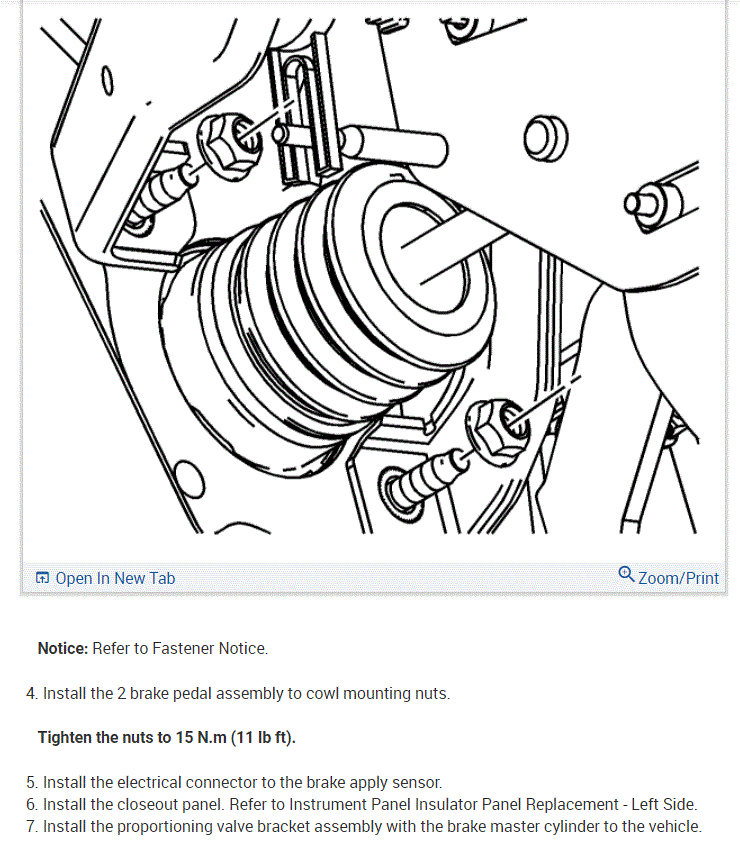 Open In New Tab

Zoom/Print

**Notice:** Refer to Fastener Notice.

4. Install the 2 brake pedal assembly to cowl mounting nuts.

**Tighten the nuts to 15 N.m (11 lb ft).**

5. Install the electrical connector to the brake apply sensor.
6. Install the closeout panel. Refer to Instrument Panel Insulator Panel Replacement - Left Side.
7. Install the proportioning valve bracket assembly with the brake master cylinder to the vehicle.