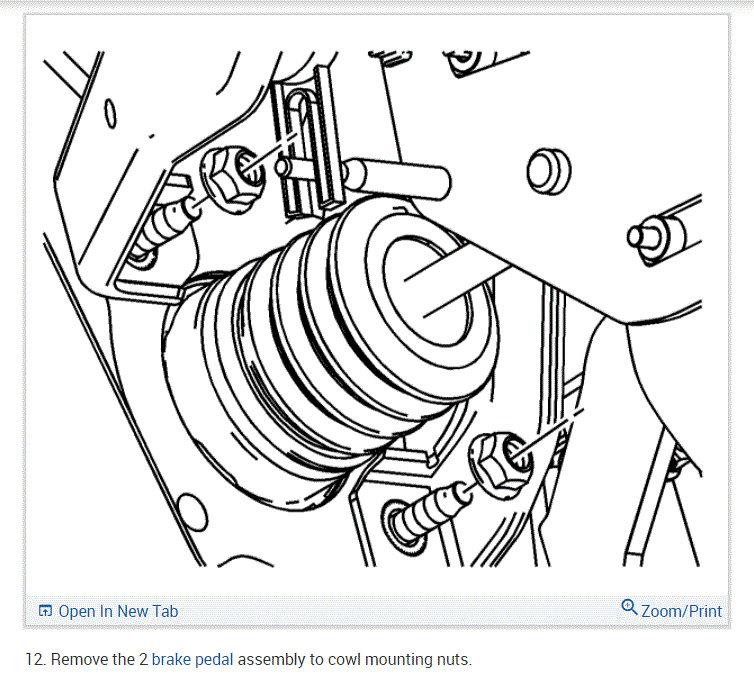 Open In New Tab

Zoom/Print

12. Remove the 2 brake pedal assembly to cowl mounting nuts.