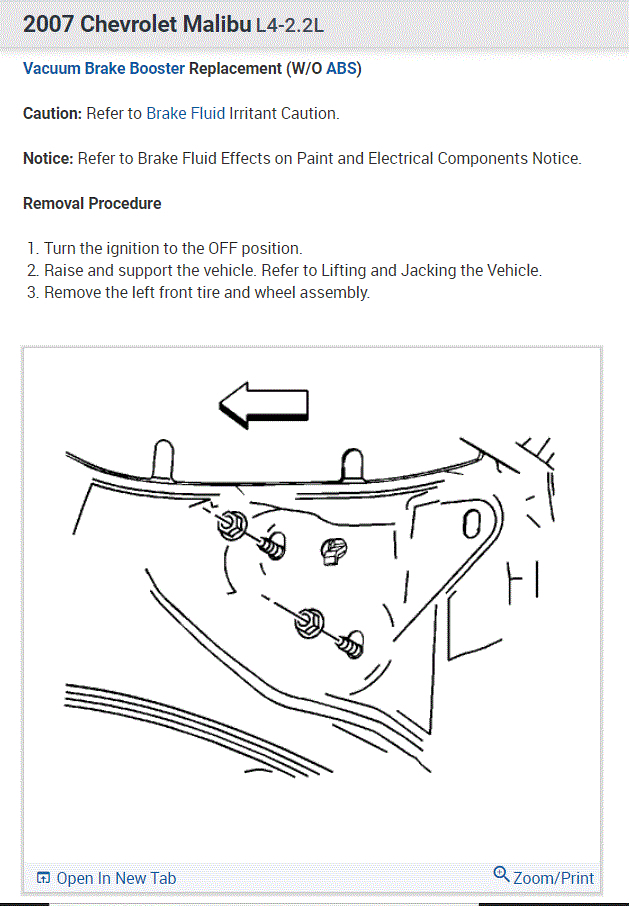 2007 Chevrolet Malibu L4-2.2L

Vacuum Brake Booster Replacement (W/O ABS)

Caution: Refer to Brake Fluid Irritant Caution.

Notice: Refer to Brake Fluid Effects on Paint and Electrical Components Notice.

Removal Procedure

1. Turn the ignition to the OFF position.
2. Raise and support the vehicle. Refer to Lifting and Jacking the Vehicle.
3. Remove the left front tire and wheel assembly.

Open In New Tab

Zoom/Print