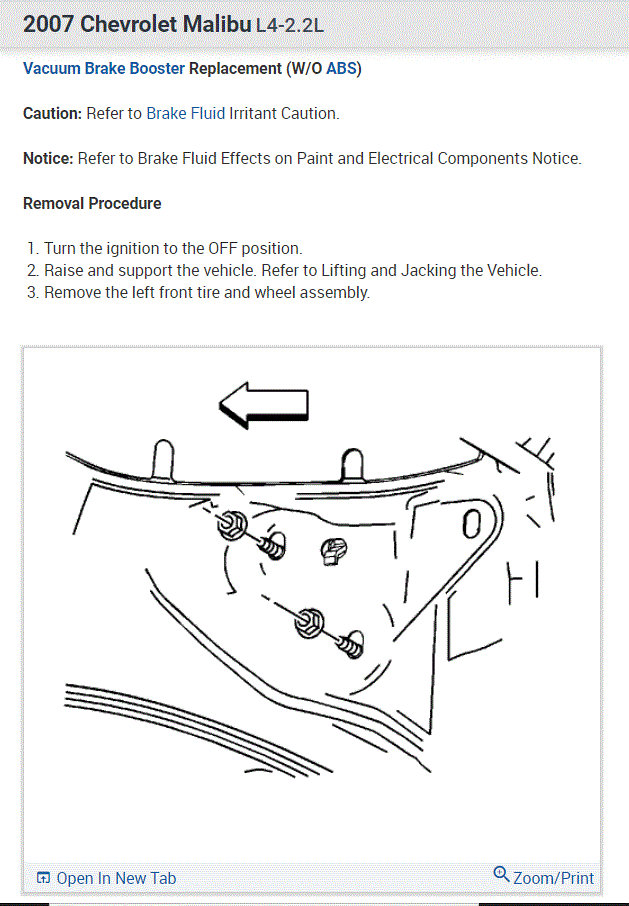 2007 Chevrolet Malibu L4-2.2L

Vacuum Brake Booster Replacement (W/O ABS)

Caution: Refer to Brake Fluid Irritant Caution.

Notice: Refer to Brake Fluid Effects on Paint and Electrical Components Notice.

Removal Procedure

1. Turn the ignition to the OFF position.
2. Raise and support the vehicle. Refer to Lifting and Jacking the Vehicle.
3. Remove the left front tire and wheel assembly.

Open In New Tab

Zoom/Print