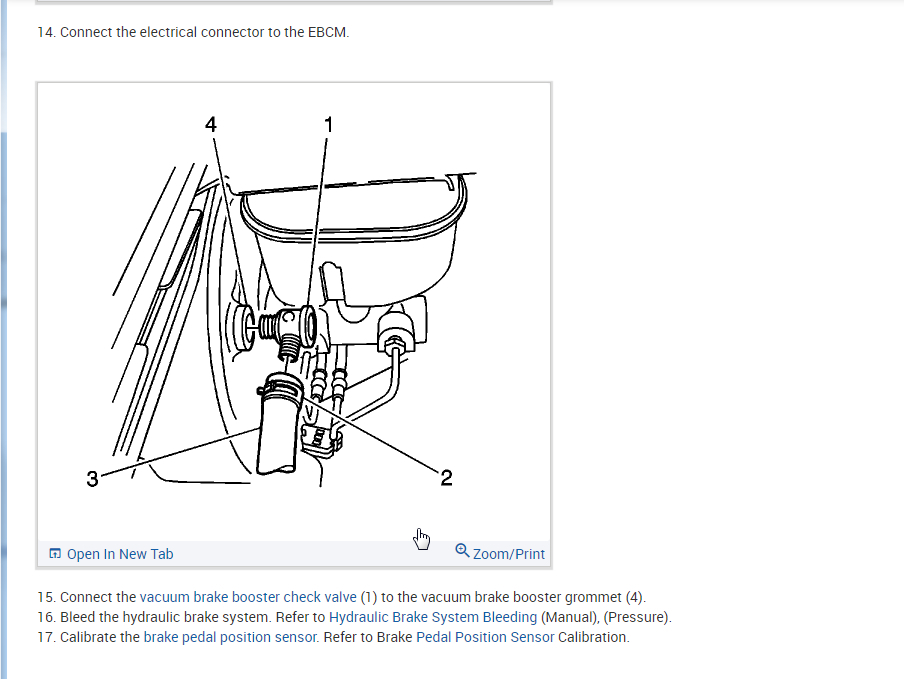 14. Connect the electrical connector to the EBCM.

4
1
3
2

Open In New Tab
Zoom/Print

15. Connect the vacuum brake booster check valve (1) to the vacuum brake booster grommet (4).
16. Bleed the hydraulic brake system. Refer to Hydraulic Brake System Bleeding (Manual), (Pressure).
17. Calibrate the brake pedal position sensor. Refer to Brake Pedal Position Sensor Calibration.