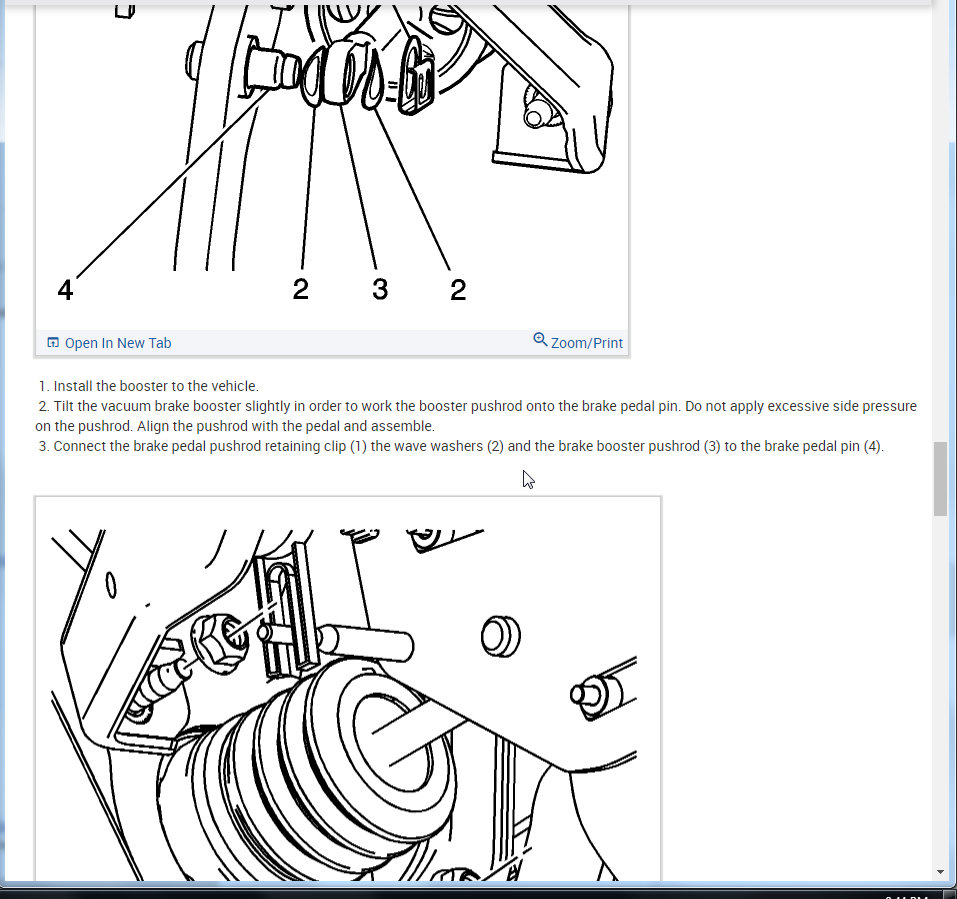 4 2 3 2

Open In New Tab

Zoom/Print

1. Install the booster to the vehicle.
2. Tilt the vacuum brake booster slightly in order to work the booster pushrod onto the brake pedal pin. Do not apply excessive side pressure on the pushrod. Align the pushrod with the pedal and assemble.
3. Connect the brake pedal pushrod retaining clip (1) the wave washers (2) and the brake booster pushrod (3) to the brake pedal pin (4).