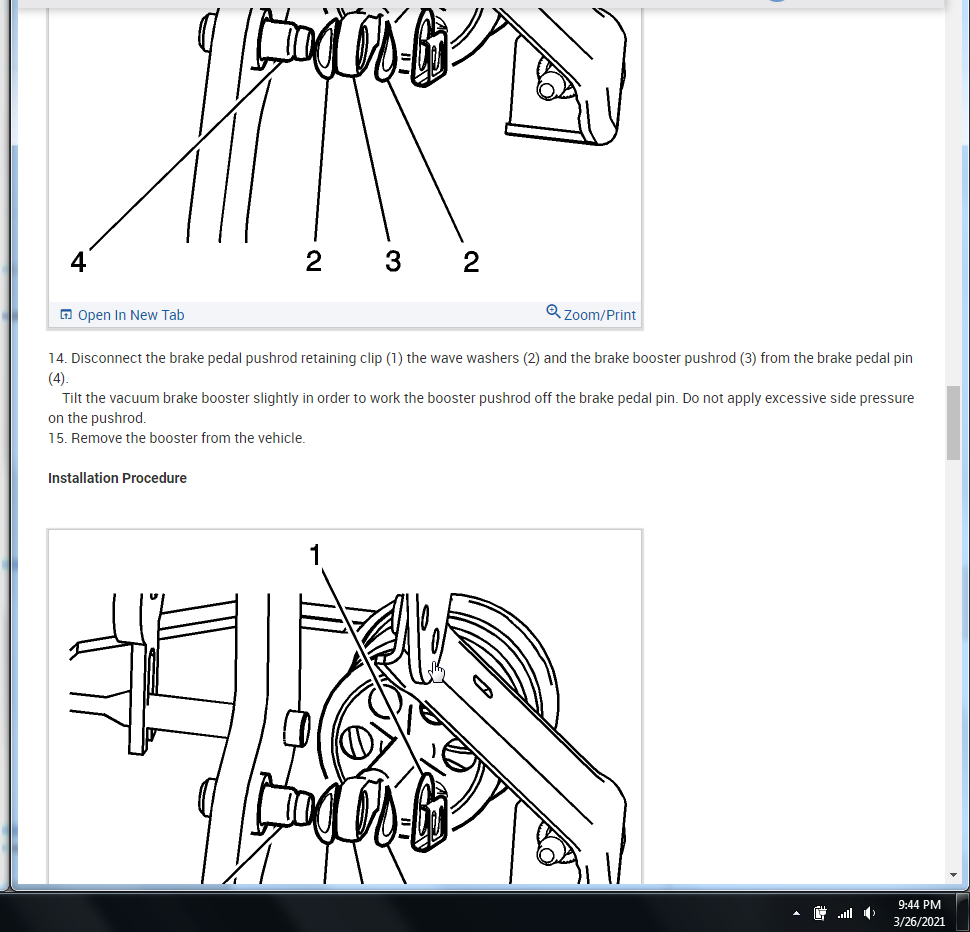 4 2 3 2

Open In New Tab

Zoom/Print

14. Disconnect the brake pedal pushrod retaining clip (1) the wave washers (2) and the brake booster pushrod (3) from the brake pedal pin (4).
Tilt the vacuum brake booster slightly in order to work the booster pushrod off the brake pedal pin. Do not apply excessive side pressure on the pushrod.
15. Remove the booster from the vehicle.

Installation Procedure

1

9:44 PM
3/26/2021