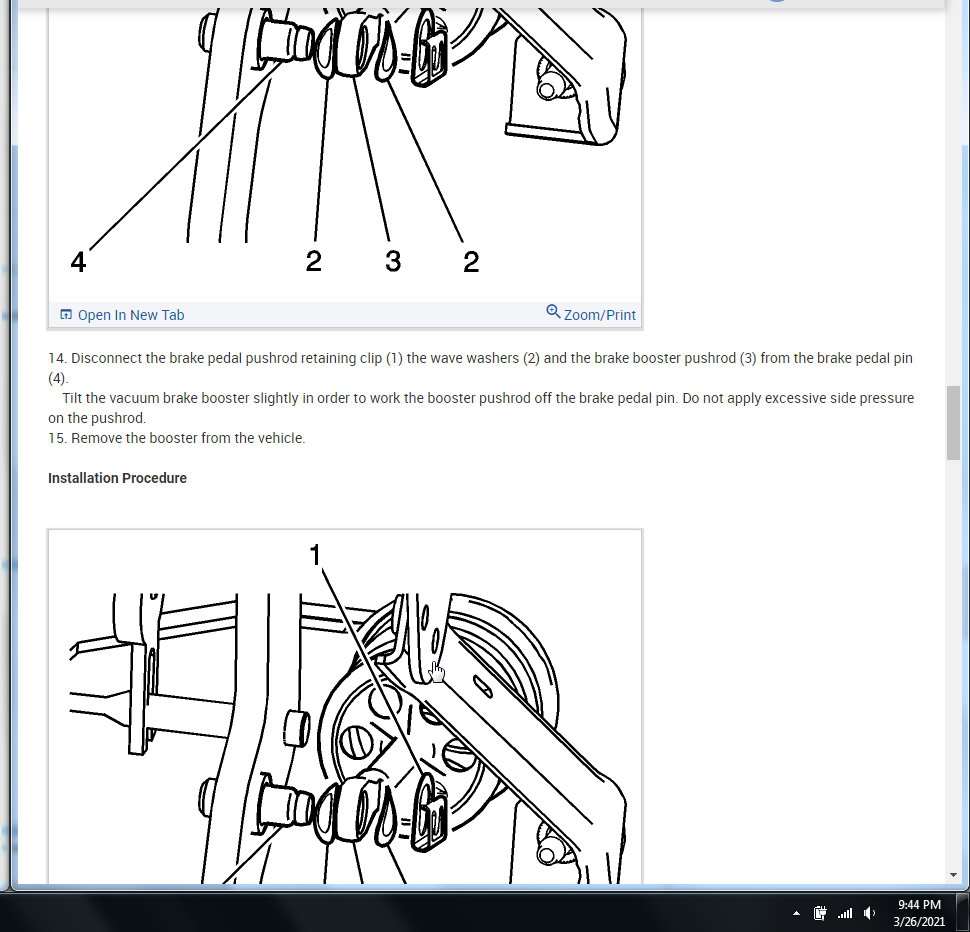 4 2 3 2

Open In New Tab

Zoom/Print

14. Disconnect the brake pedal pushrod retaining clip (1) the wave washers (2) and the brake booster pushrod (3) from the brake pedal pin (4).

Tilt the vacuum brake booster slightly in order to work the booster pushrod off the brake pedal pin. Do not apply excessive side pressure on the pushrod.

15. Remove the booster from the vehicle.

Installation Procedure

1

9:44 PM
3/26/2021