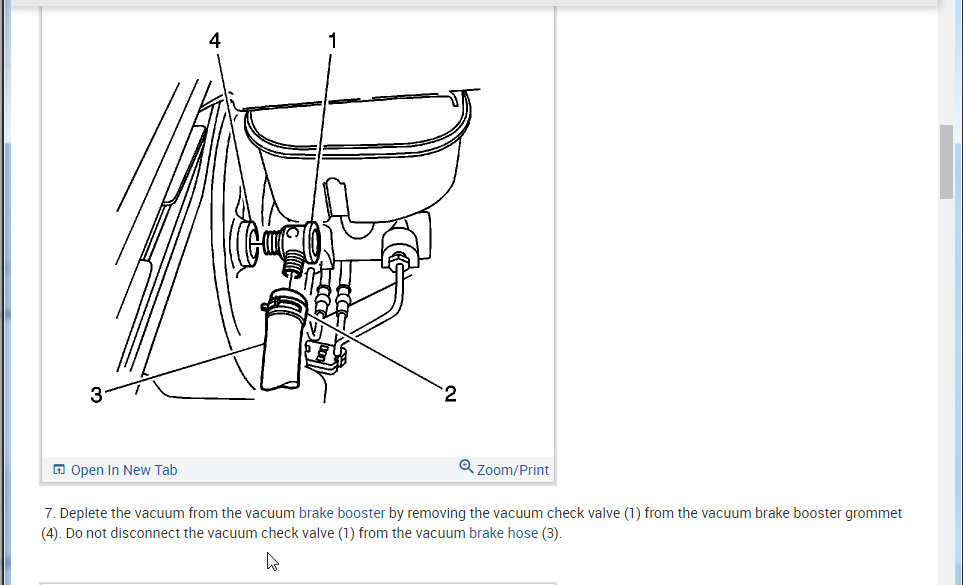 4
1
3
2

Open In New Tab
Zoom/Print

7. Deplete the vacuum from the vacuum brake booster by removing the vacuum check valve (1) from the vacuum brake booster grommet (4). Do not disconnect the vacuum check valve (1) from the vacuum brake hose (3).