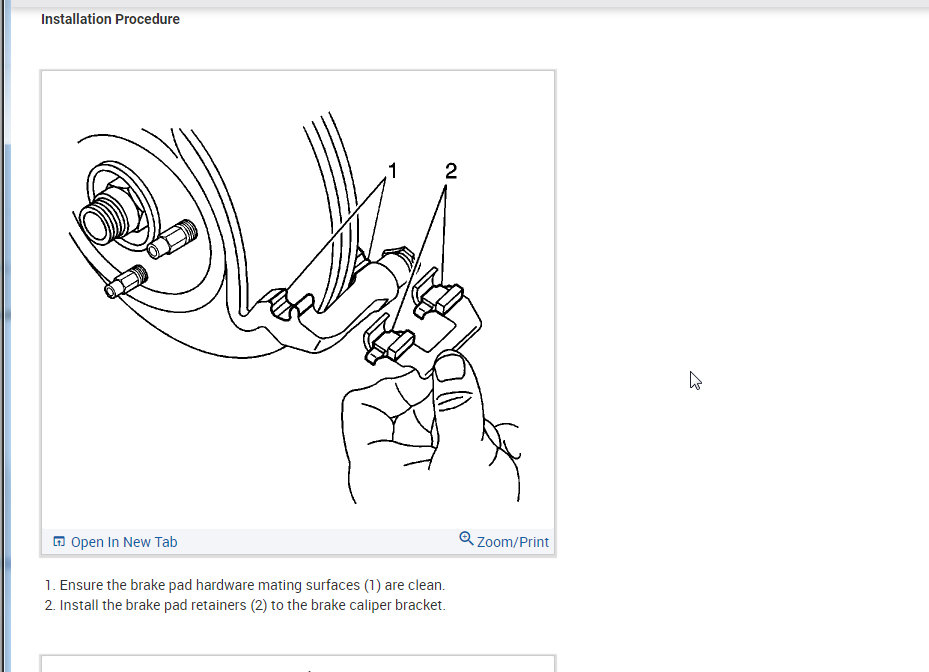 Installation Procedure

1

2

Open In New Tab

Zoom/Print

1. Ensure the brake pad hardware mating surfaces (1) are clean.
2. Install the brake pad retainers (2) to the brake caliper bracket.