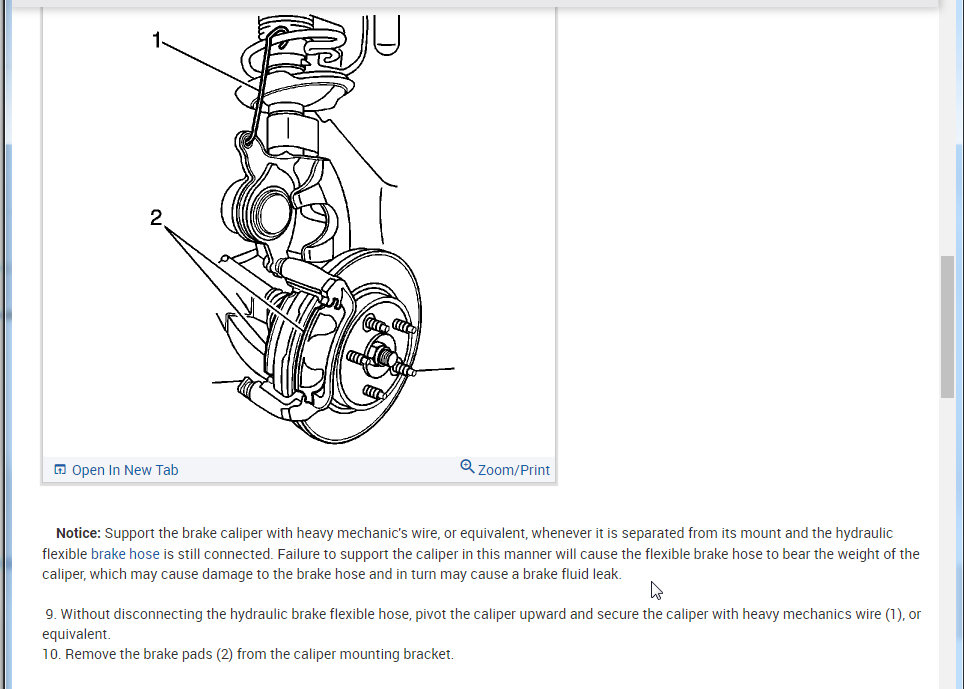 1

2

Open In New Tab

Zoom/Print

Notice: Support the brake caliper with heavy mechanic's wire, or equivalent, whenever it is separated from its mount and the hydraulic flexible brake hose is still connected. Failure to support the caliper in this manner will cause the flexible brake hose to bear the weight of the caliper, which may cause damage to the brake hose and in turn may cause a brake fluid leak.

9. Without disconnecting the hydraulic brake flexible hose, pivot the caliper upward and secure the caliper with heavy mechanics wire (1), or equivalent.
10. Remove the brake pads (2) from the caliper mounting bracket.