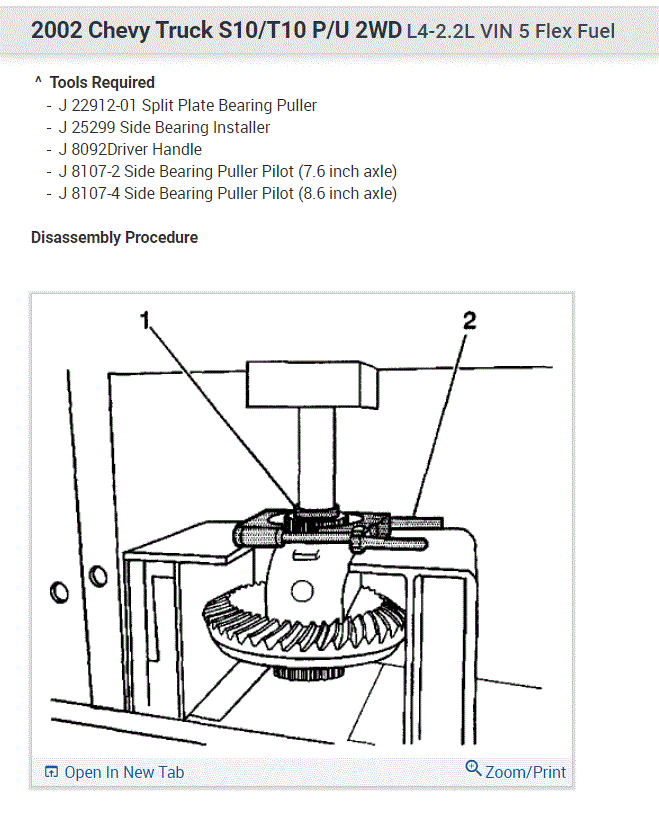 2002 Chevy Truck S10/T10 P/U 2WD L4-2.2L VIN 5 Flex Fuel

^ Tools Required
- J 22912-01 Split Plate Bearing Puller
- J 25299 Side Bearing Installer
- J 8092Driver Handle
- J 8107-2 Side Bearing Puller Pilot (7.6 inch axle)
- J 8107-4 Side Bearing Puller Pilot (8.6 inch axle)

Disassembly Procedure

1
2

Open In New Tab
Zoom/Print