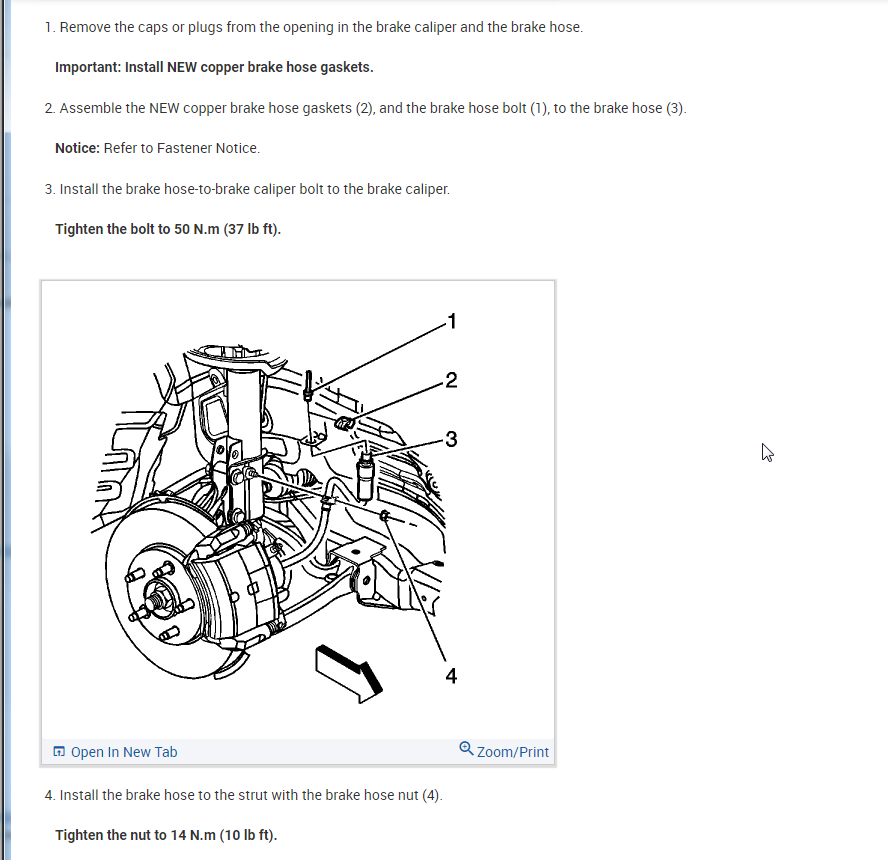 1. Remove the caps or plugs from the opening in the brake caliper and the brake hose.

Important: Install NEW copper brake hose gaskets.

2. Assemble the NEW copper brake hose gaskets (2), and the brake hose bolt (1), to the brake hose (3).

Notice: Refer to Fastener Notice.

3. Install the brake hose-to-brake caliper bolt to the brake caliper.

Tighten the bolt to 50 N.m (37 lb ft).

1
2
3
4

Open In New Tab
Zoom/Print

4. Install the brake hose to the strut with the brake hose nut (4).

Tighten the nut to 14 N.m (10 lb ft).