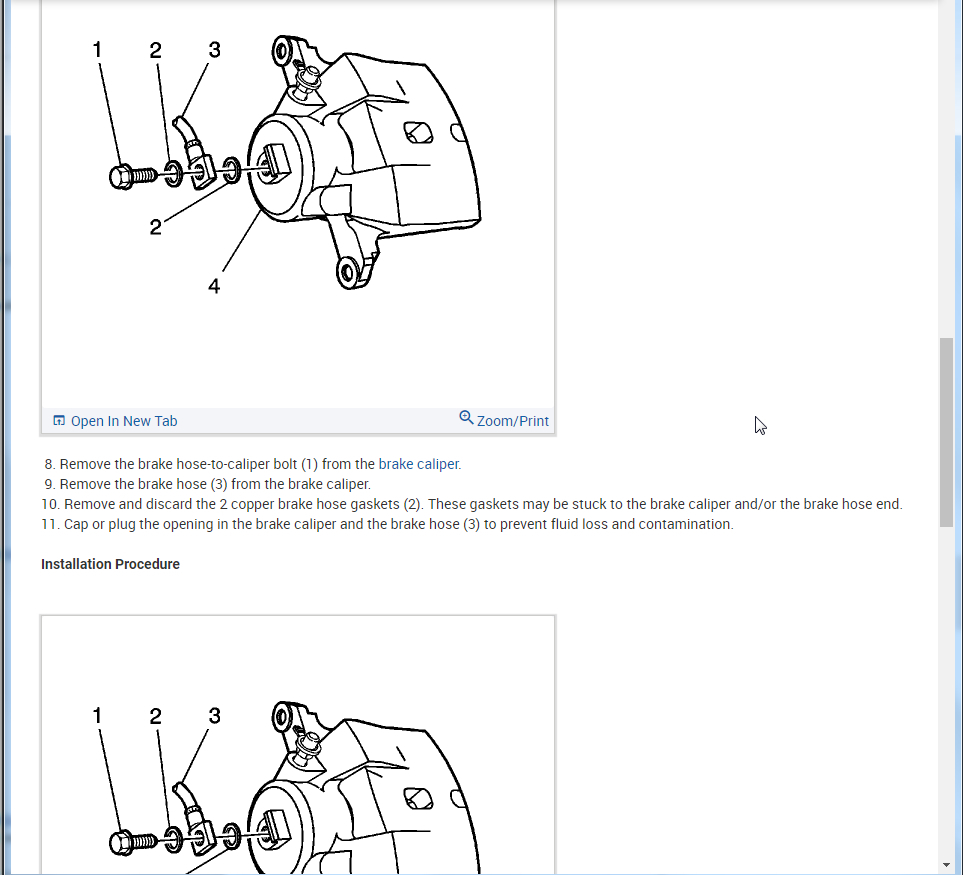 1 2 3

2

4

Open In New Tab

Zoom/Print

8. Remove the brake hose-to-caliper bolt (1) from the brake caliper.
9. Remove the brake hose (3) from the brake caliper.
10. Remove and discard the 2 copper brake hose gaskets (2). These gaskets may be stuck to the brake caliper and/or the brake hose end.
11. Cap or plug the opening in the brake caliper and the brake hose (3) to prevent fluid loss and contamination.

Installation Procedure

1 2 3