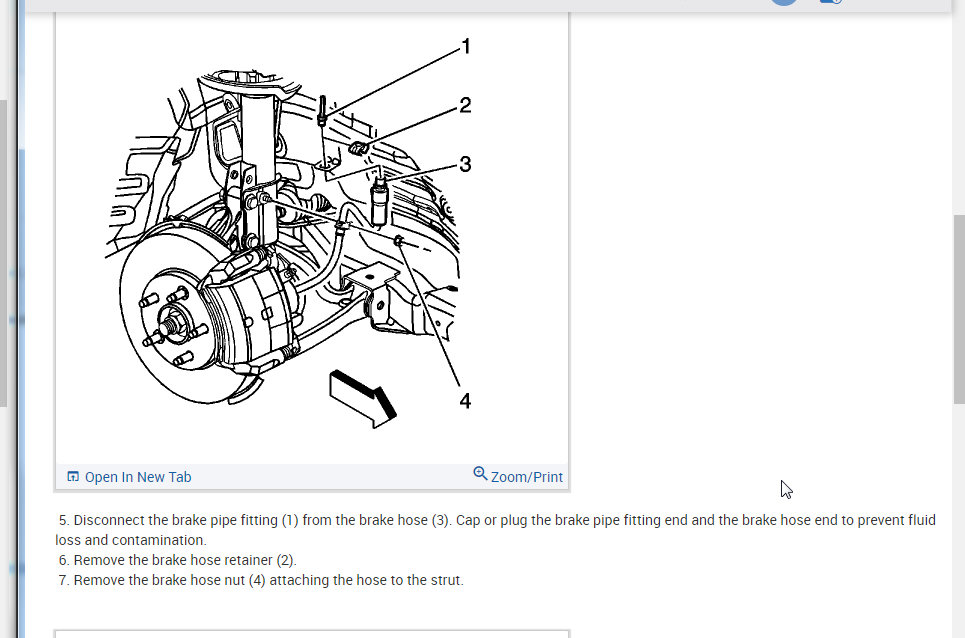 1
2
3
4

Open In New Tab
Zoom/Print

5. Disconnect the brake pipe fitting (1) from the brake hose (3). Cap or plug the brake pipe fitting end and the brake hose end to prevent fluid loss and contamination.
6. Remove the brake hose retainer (2).
7. Remove the brake hose nut (4) attaching the hose to the strut.