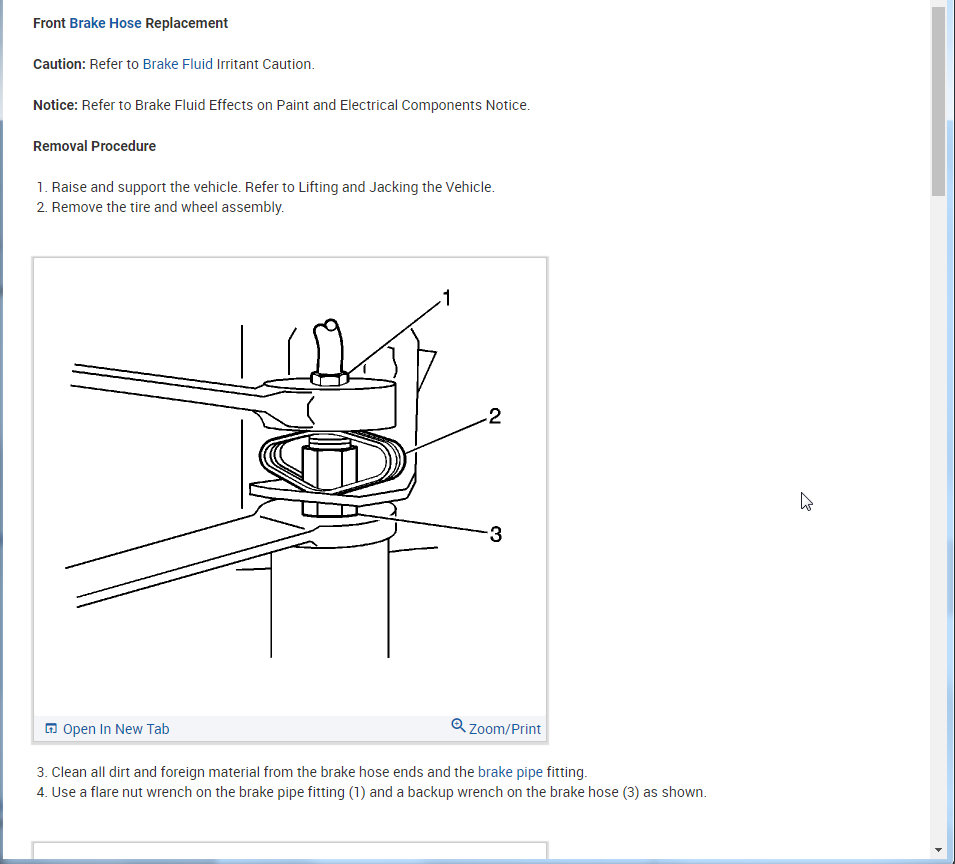 Front Brake Hose Replacement

Caution: Refer to Brake Fluid Irritant Caution.

Notice: Refer to Brake Fluid Effects on Paint and Electrical Components Notice.

Removal Procedure

1. Raise and support the vehicle. Refer to Lifting and Jacking the Vehicle.
2. Remove the tire and wheel assembly.

1

2

3

Open In New Tab

Zoom/Print

3. Clean all dirt and foreign material from the brake hose ends and the brake pipe fitting.
4. Use a flare nut wrench on the brake pipe fitting (1) and a backup wrench on the brake hose (3) as shown.