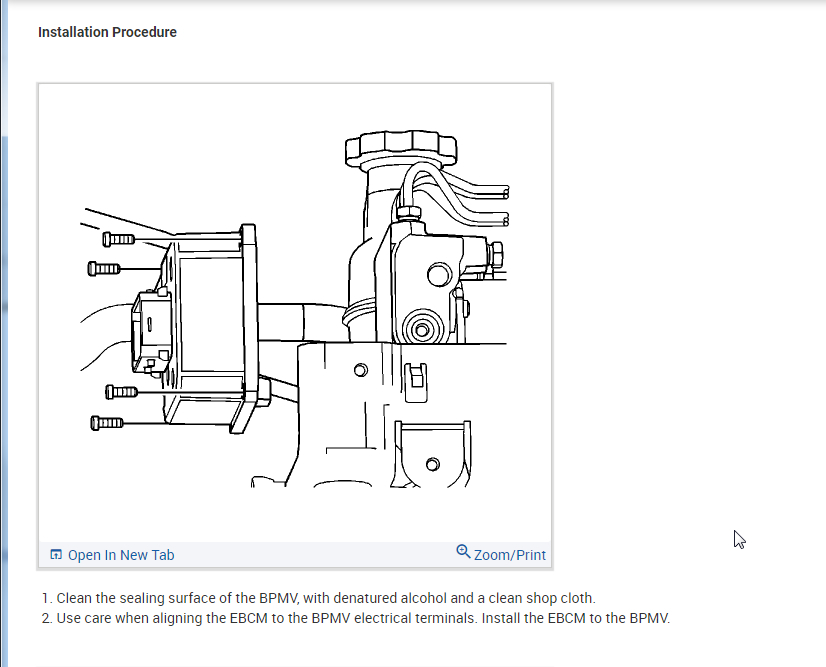 Installation Procedure

Open In New Tab

Zoom/Print

1. Clean the sealing surface of the BPMV, with denatured alcohol and a clean shop cloth.
2. Use care when aligning the EBCM to the BPMV electrical terminals. Install the EBCM to the BPMV.