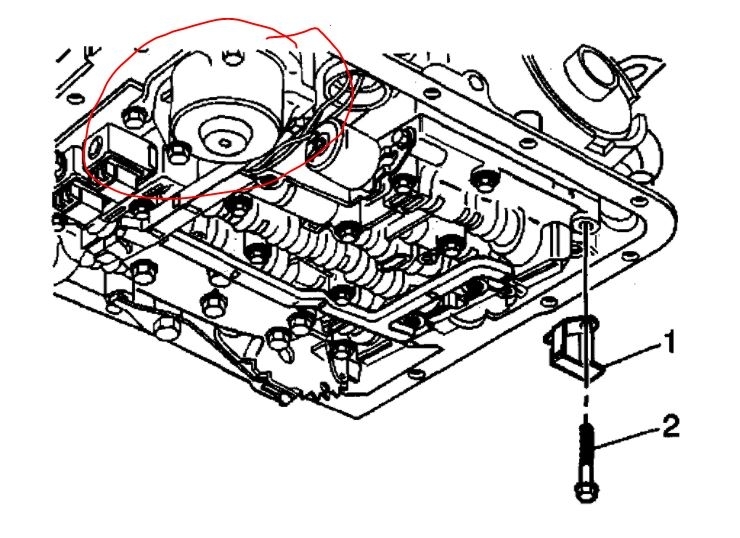 1

2