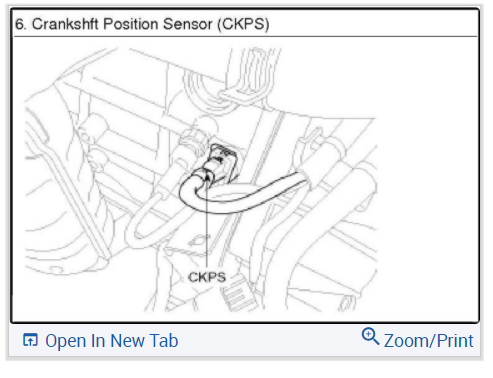 6. Crankshft Position Sensor (CKPS)

CKPS

Open In New Tab

Zoom/Print