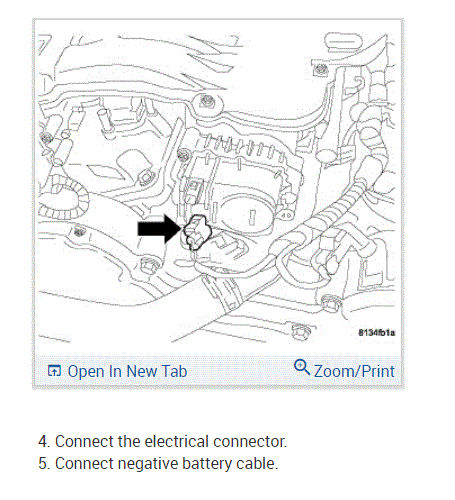 8134fb1a

Open In New Tab

Zoom/Print

4. Connect the electrical connector.
5. Connect negative battery cable.