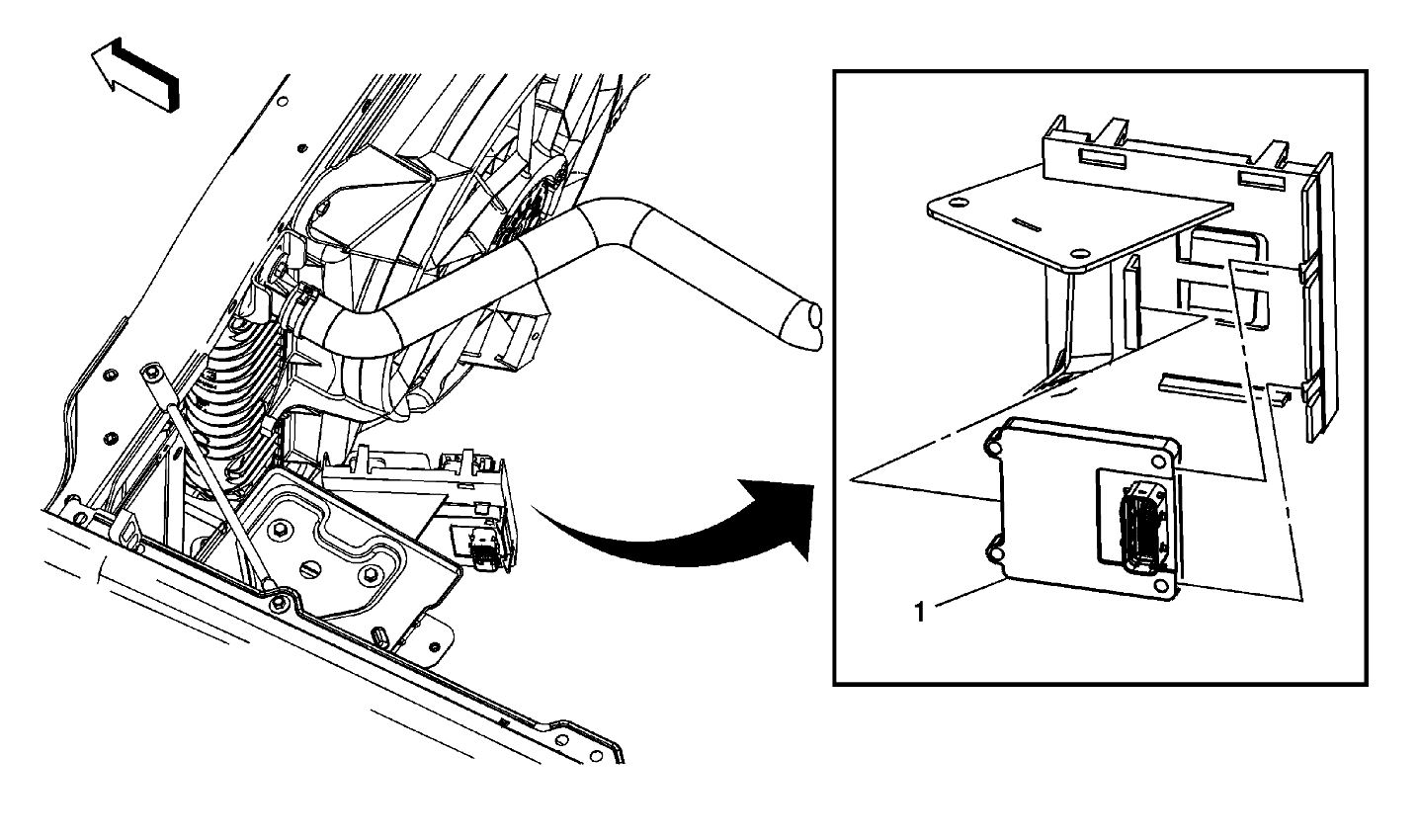 1