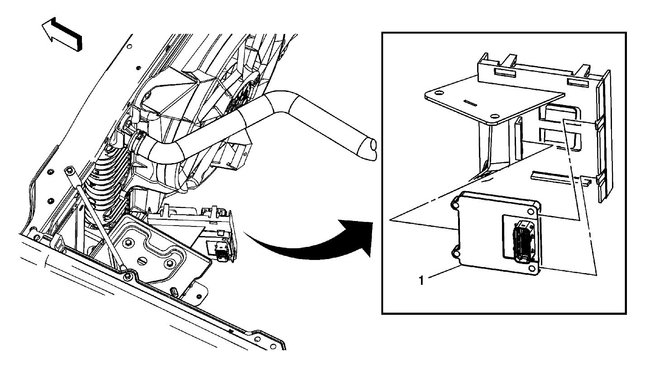 1