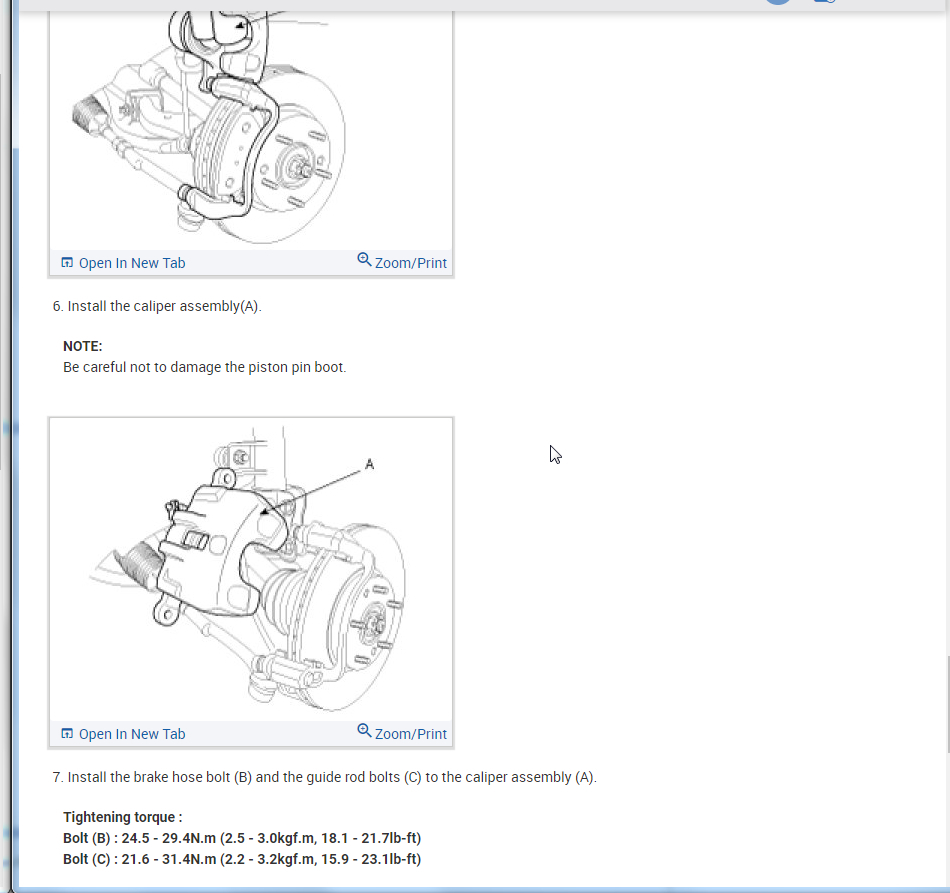 Open In New Tab
Zoom/Print

6. Install the caliper assembly(A).

NOTE:
Be careful not to damage the piston pin boot.

A

Open In New Tab
Zoom/Print

7. Install the brake hose bolt (B) and the guide rod bolts (C) to the caliper assembly (A).

Tightening torque :
Bolt (B) : 24.5 - 29.4N.m (2.5 - 3.0kgf.m, 18.1 - 21.7lb-ft)
Bolt (C) : 21.6 - 31.4N.m (2.2 - 3.2kgf.m, 15.9 - 23.1lb-ft)