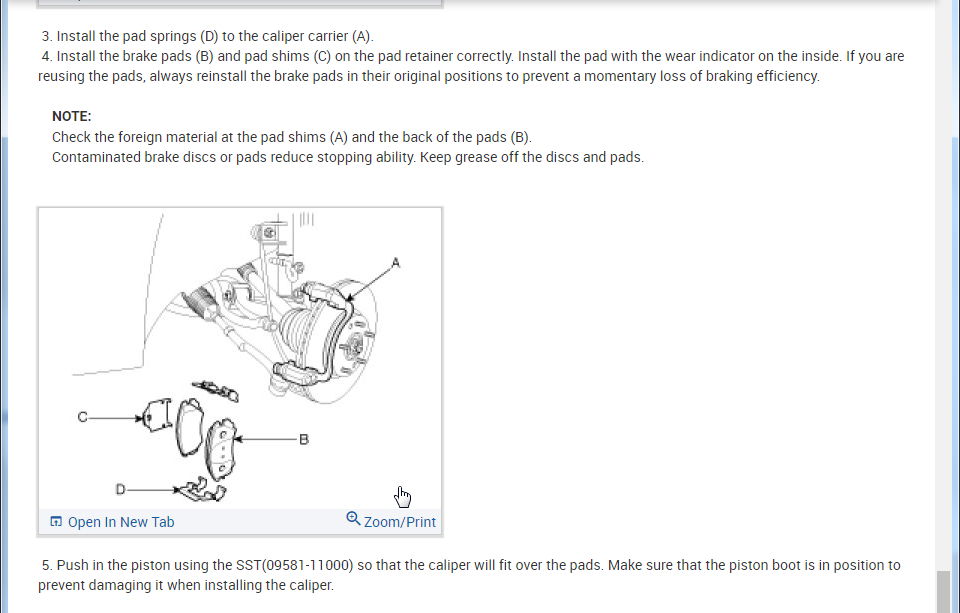 3. Install the pad springs (D) to the caliper carrier (A).
4. Install the brake pads (B) and pad shims (C) on the pad retainer correctly. Install the pad with the wear indicator on the inside. If you are reusing the pads, always reinstall the brake pads in their original positions to prevent a momentary loss of braking efficiency.

NOTE:
Check the foreign material at the pad shims (A) and the back of the pads (B).
Contaminated brake discs or pads reduce stopping ability. Keep grease off the discs and pads.

A
C
B
D

Open In New Tab
Zoom/Print

5. Push in the piston using the SST(09581-11000) so that the caliper will fit over the pads. Make sure that the piston boot is in position to prevent damaging it when installing the caliper.