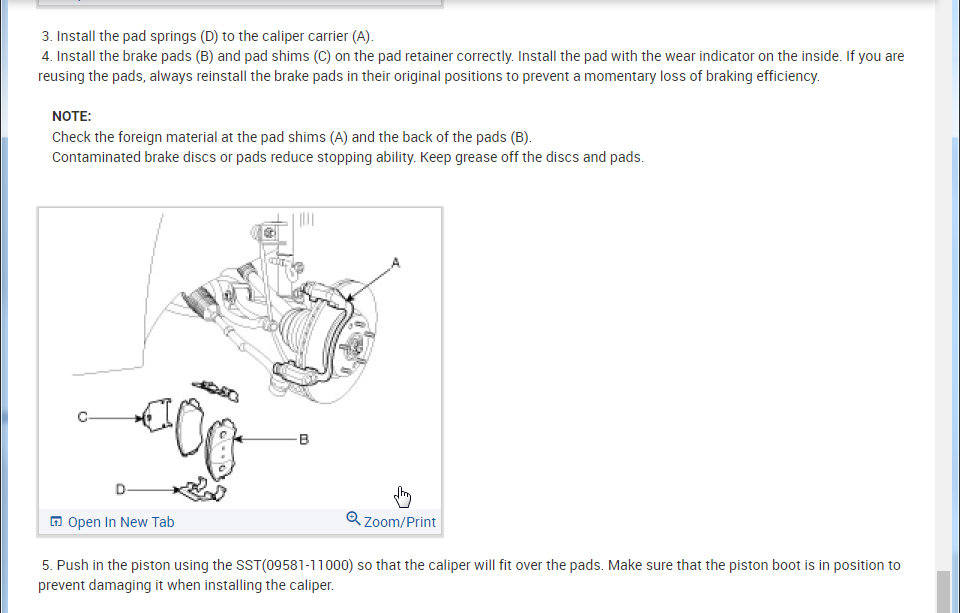 3. Install the pad springs (D) to the caliper carrier (A).
4. Install the brake pads (B) and pad shims (C) on the pad retainer correctly. Install the pad with the wear indicator on the inside. If you are reusing the pads, always reinstall the brake pads in their original positions to prevent a momentary loss of braking efficiency.

NOTE:
Check the foreign material at the pad shims (A) and the back of the pads (B).
Contaminated brake discs or pads reduce stopping ability. Keep grease off the discs and pads.

A
C
B
D

Open In New Tab
Zoom/Print

5. Push in the piston using the SST(09581-11000) so that the caliper will fit over the pads. Make sure that the piston boot is in position to prevent damaging it when installing the caliper.