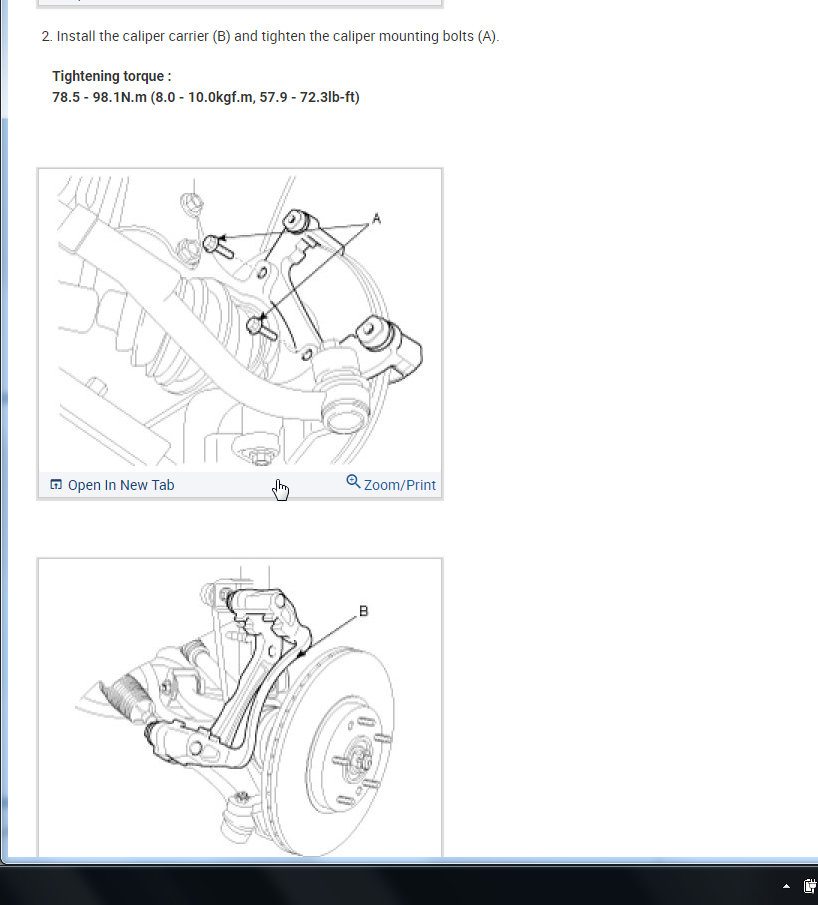 2. Install the caliper carrier (B) and tighten the caliper mounting bolts (A).

**Tightening torque :**
**78.5 - 98.1N.m (8.0 - 10.0kgf.m, 57.9 - 72.3lb-ft)**

A

Open In New Tab Zoom/Print

B