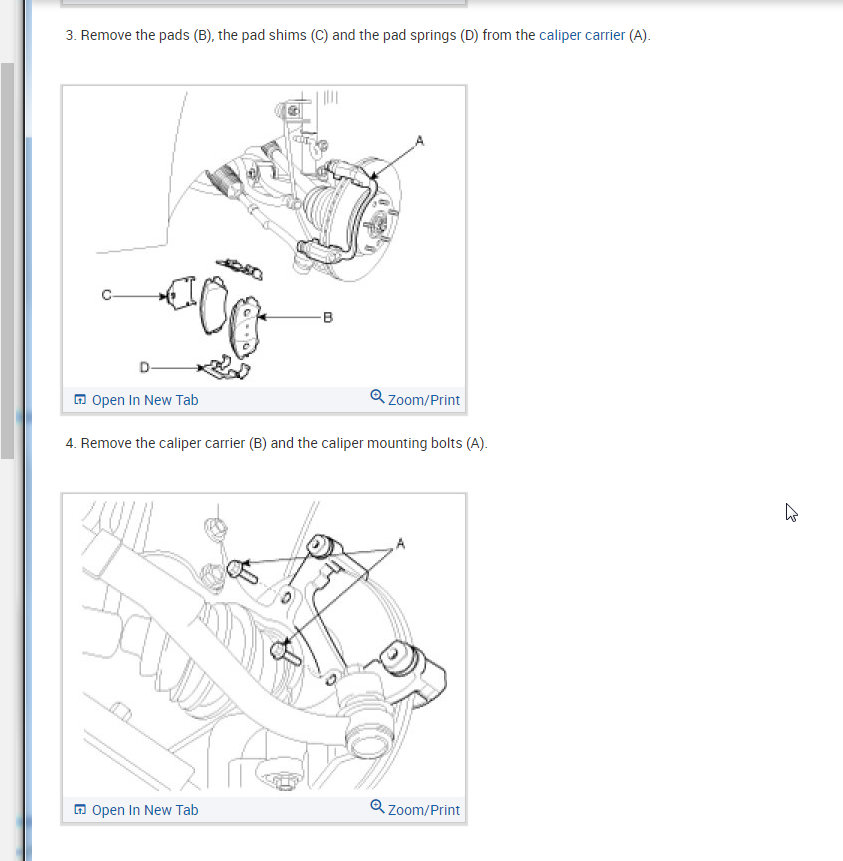 3. Remove the pads (B), the pad shims (C) and the pad springs (D) from the caliper carrier (A).

A

C

B

D

Open In New Tab

Zoom/Print

4. Remove the caliper carrier (B) and the caliper mounting bolts (A).

A

Open In New Tab

Zoom/Print