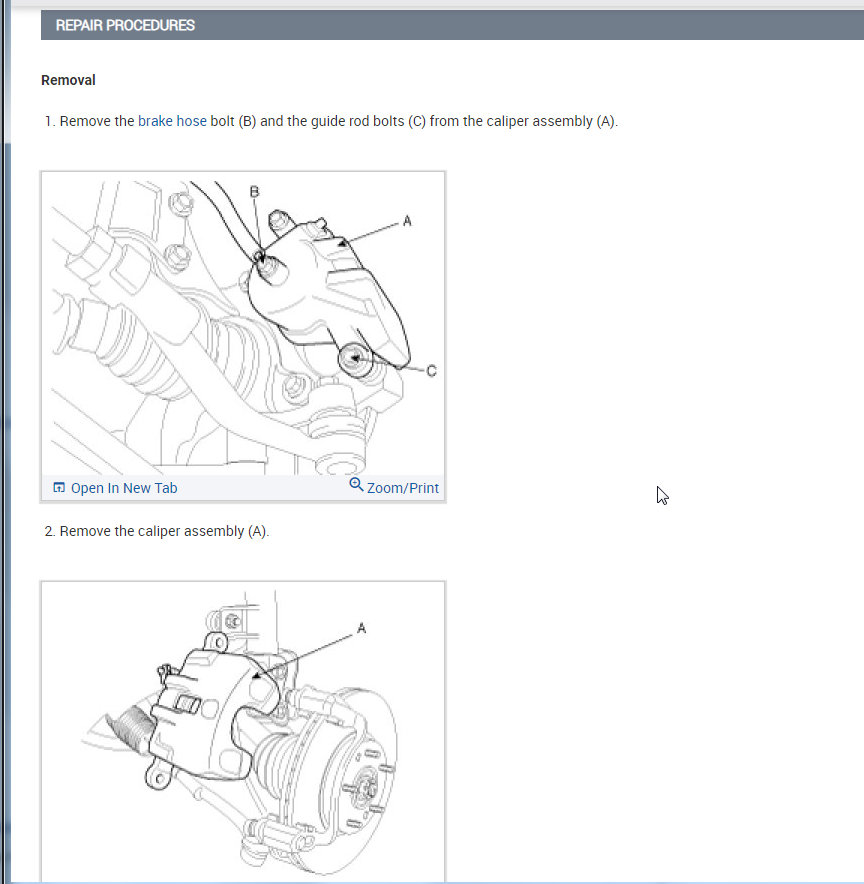 REPAIR PROCEDURES

Removal

1. Remove the brake hose bolt (B) and the guide rod bolts (C) from the caliper assembly (A).

B
A
C

Open In New Tab
Zoom/Print

2. Remove the caliper assembly (A).

A