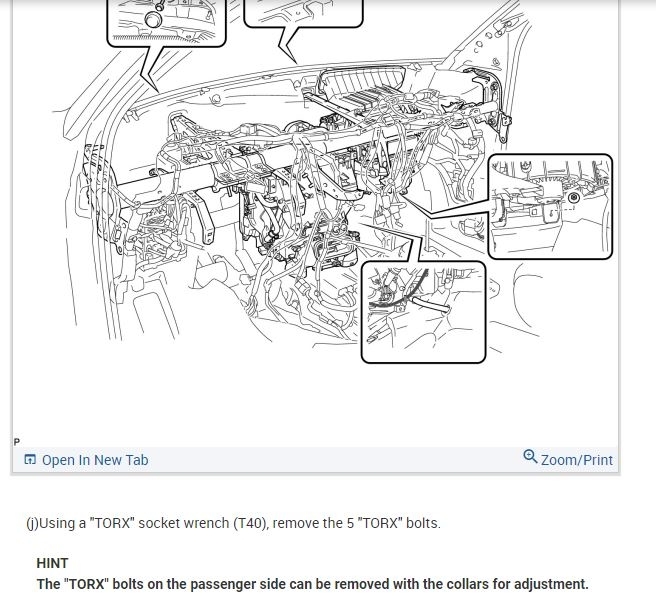 P

Open In New Tab

Zoom/Print

(j)Using a "TORX" socket wrench (T40), remove the 5 "TORX" bolts.

HINT

The "TORX" bolts on the passenger side can be removed with the collars for adjustment.