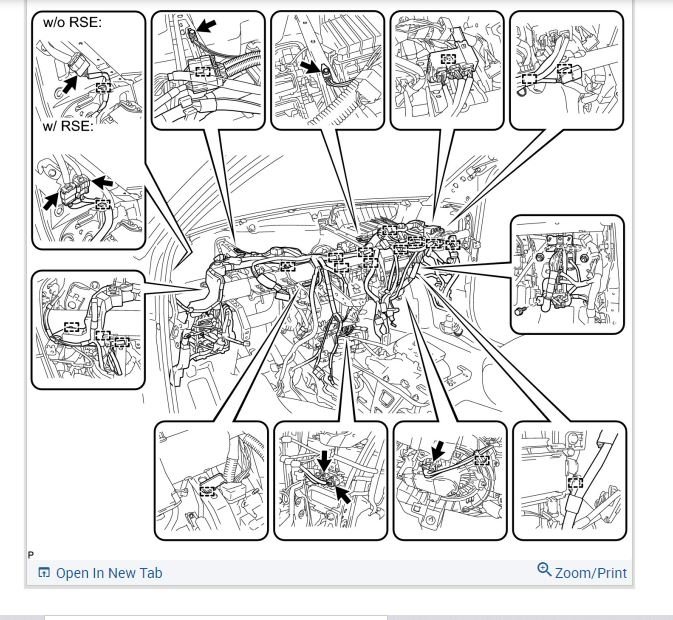 w/o RSE:

w/ RSE:

P

Open In New Tab

Zoom/Print