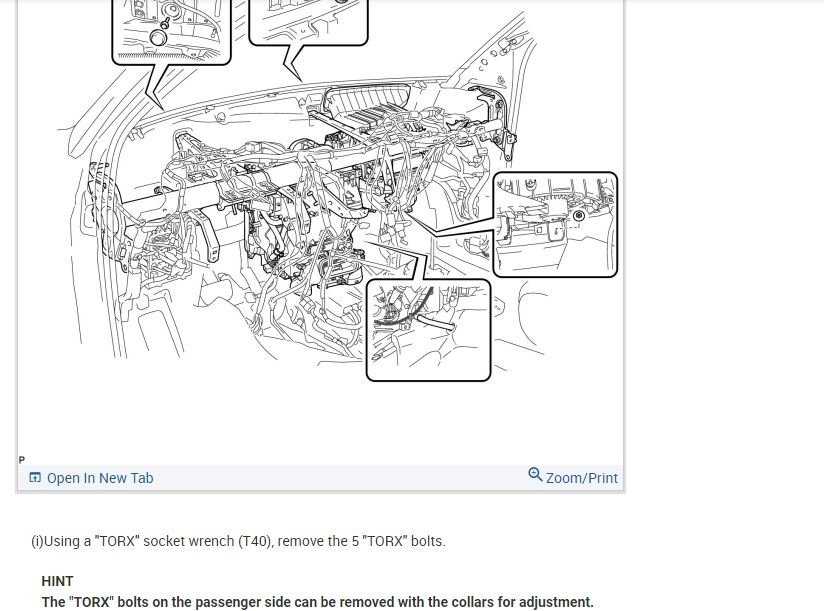 P

Open In New Tab

Zoom/Print

(i)Using a "TORX" socket wrench (T40), remove the 5 "TORX" bolts.

HINT

The "TORX" bolts on the passenger side can be removed with the collars for adjustment.