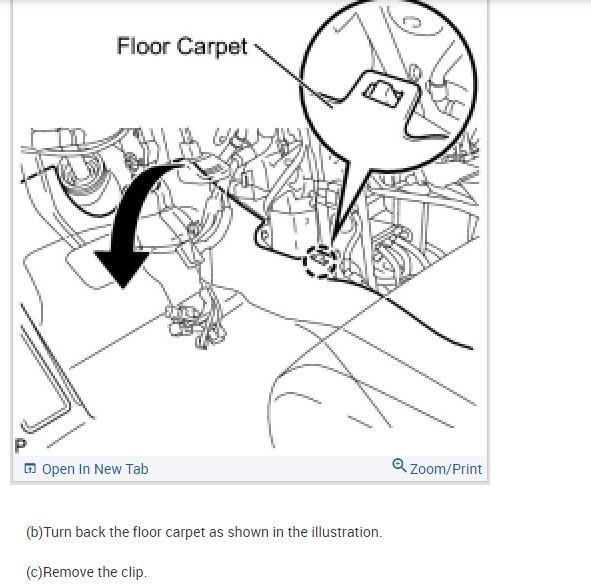 Floor Carpet

P

Open In New Tab

Zoom/Print

(b)Turn back the floor carpet as shown in the illustration.

(c)Remove the clip.